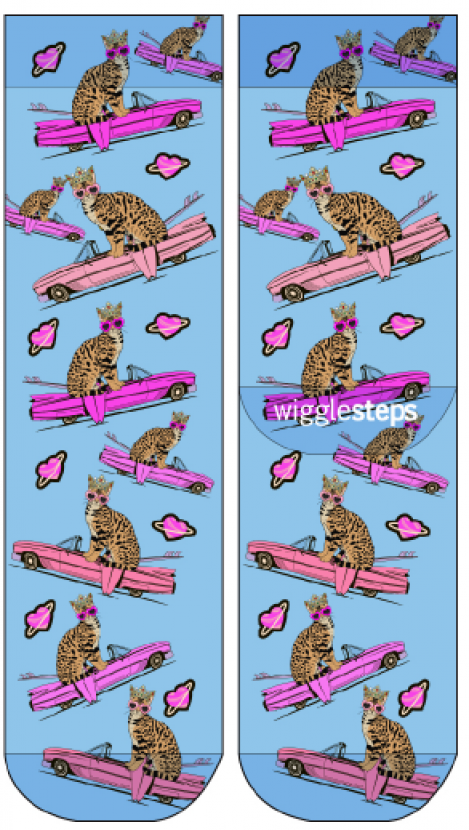 wigglesteps